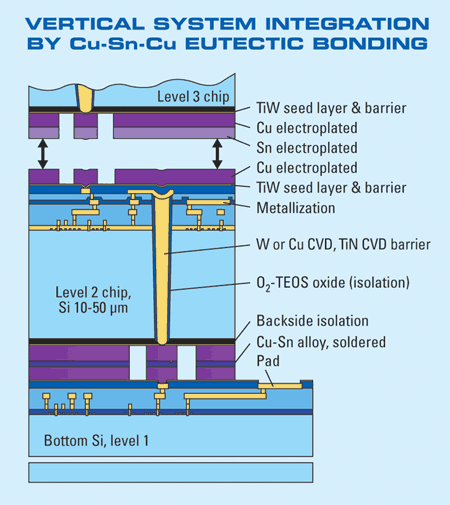 VERTICAL SYSTEM INTEGRATION BY Cu-Sn-Cu EUTECTIC BONDING

Level 3 chip

TiW seed layer & barrier
Cu electroplated
Sn electroplated
Cu electroplated
TiW seed layer & barrier
Metallization
W or Cu CVD, TiN CVD barrier
$O_2$-TEOS oxide (isolation)

Level 2 chip, Si 10-50 µm

Backside isolation
Cu-Sn alloy, soldered
Pad

Bottom Si, level 1